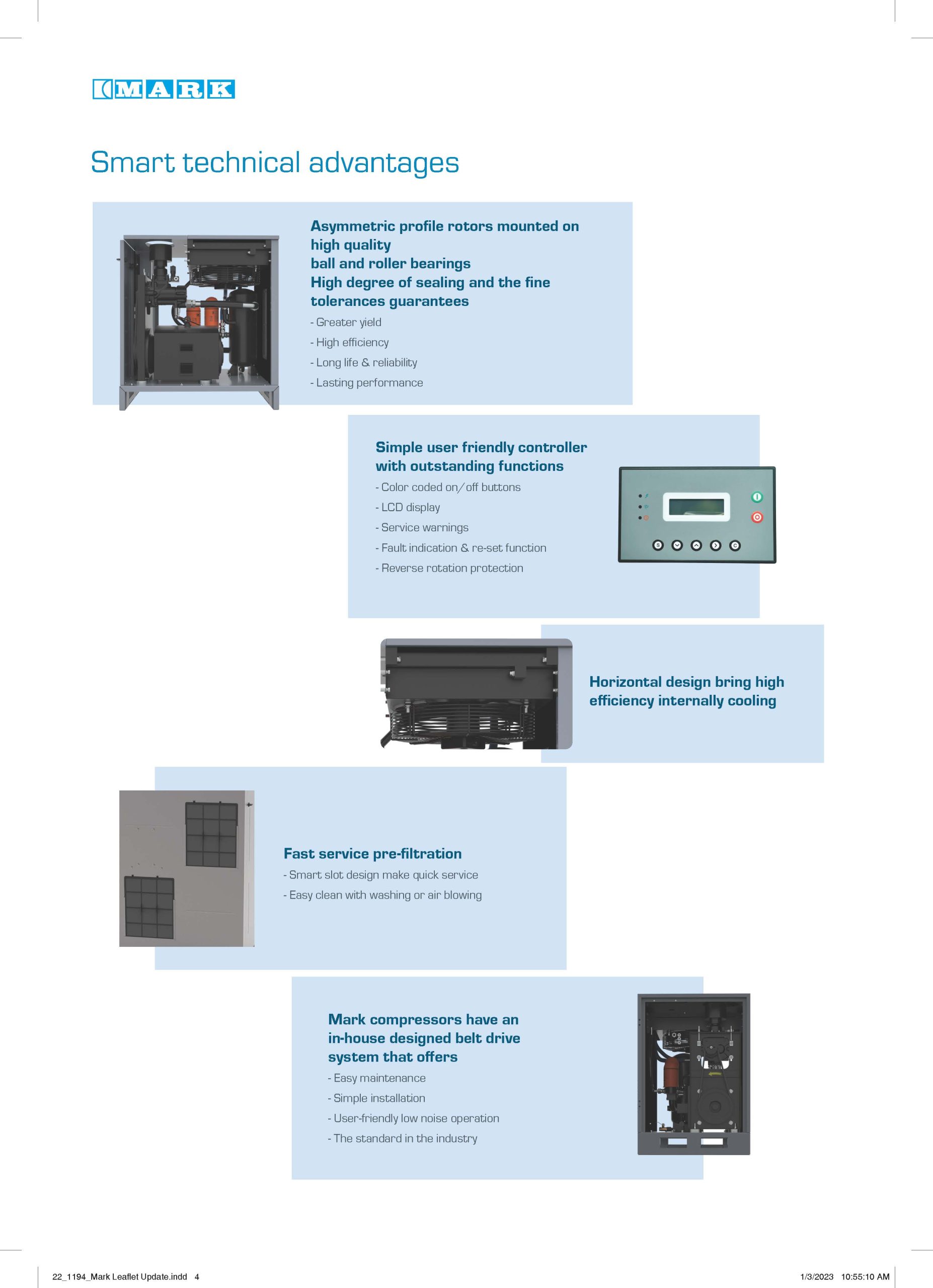 MARK

Smart technical advantages

Asymmetric profile rotors mounted on high quality ball and roller bearings
High degree of sealing and the fine tolerances guarantees

- Greater yield
- High efficiency
- Long life & reliability
- Lasting performance

Simple user friendly controller with outstanding functions

- Color coded on/off buttons
- LCD display
- Service warnings
- Fault indication & re-set function
- Reverse rotation protection

Horizontal design bring high efficiency internally cooling

Fast service pre-filtration

- Smart slot design make quick service
- Easy clean with washing or air blowing

Mark compressors have an in-house designed belt drive system that offers

- Easy maintenance
- Simple installation
- User-friendly low noise operation
- The standard in the industry

22_1194_Mark Leaflet Update.indd 4

1/3/2023 10:55:10 AM